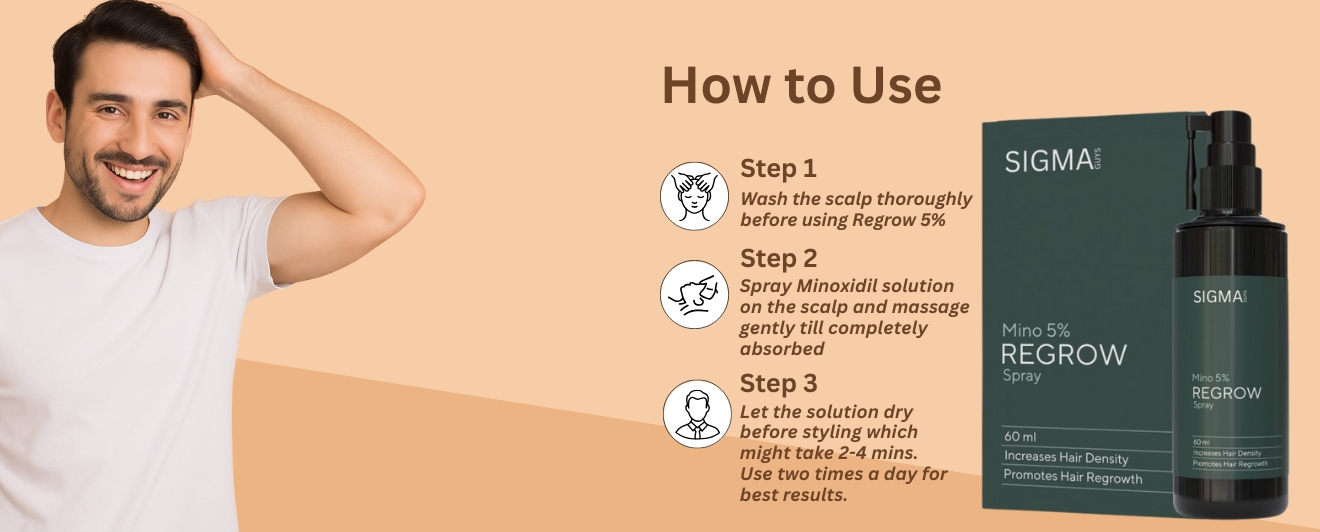 How to Use

Step 1
Wash the scalp thoroughly before using Regrow 5%

Step 2
Spray Minoxidil solution on the scalp and massage gently till completely absorbed

Step 3
Let the solution dry before styling which might take 2-4 mins. Use two times a day for best results.

SIGMA GUYS

Mino 5%
REGROW
Spray

60 ml
Increases Hair Density
Promotes Hair Regrowth

SIGMA GUYS

Mino 5%
REGROW
Spray

60 ml
Increases Hair Density
Promotes Hair Regrowth