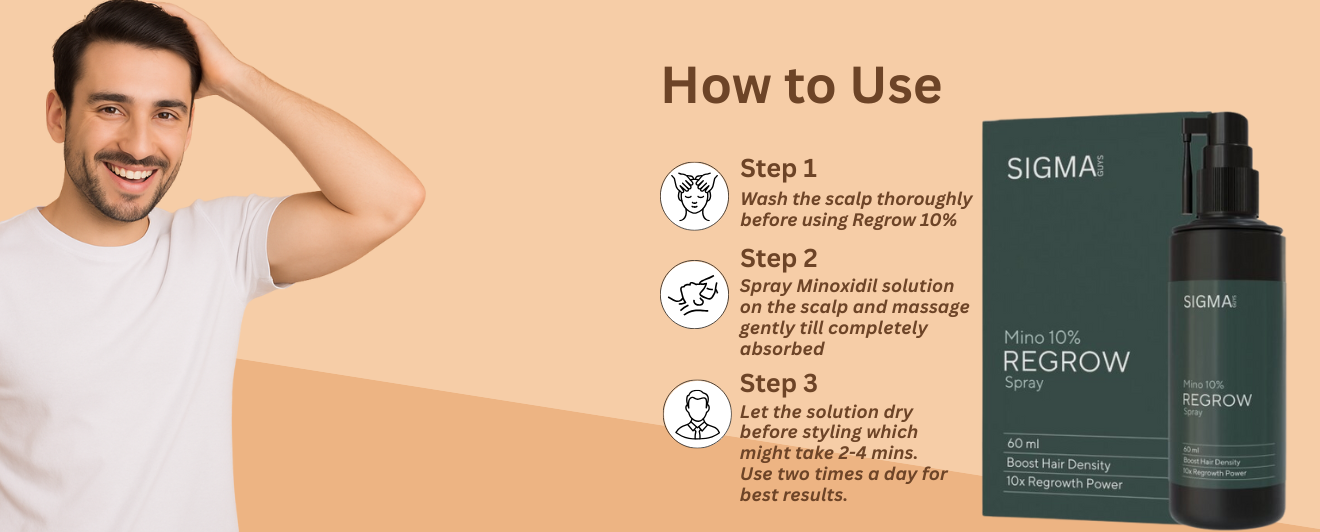 How to Use

Step 1
Wash the scalp thoroughly before using Regrow 10%

Step 2
Spray Minoxidil solution on the scalp and massage gently till completely absorbed

Step 3
Let the solution dry before styling which might take 2-4 mins. Use two times a day for best results.

SIGMA GUYS

Mino 10%
REGROW
Spray

60 ml
Boost Hair Density
10x Regrowth Power

SIGMA GUYS

Mino 10%
REGROW
Spray

60 ml
Boost Hair Density
10x Regrowth Power