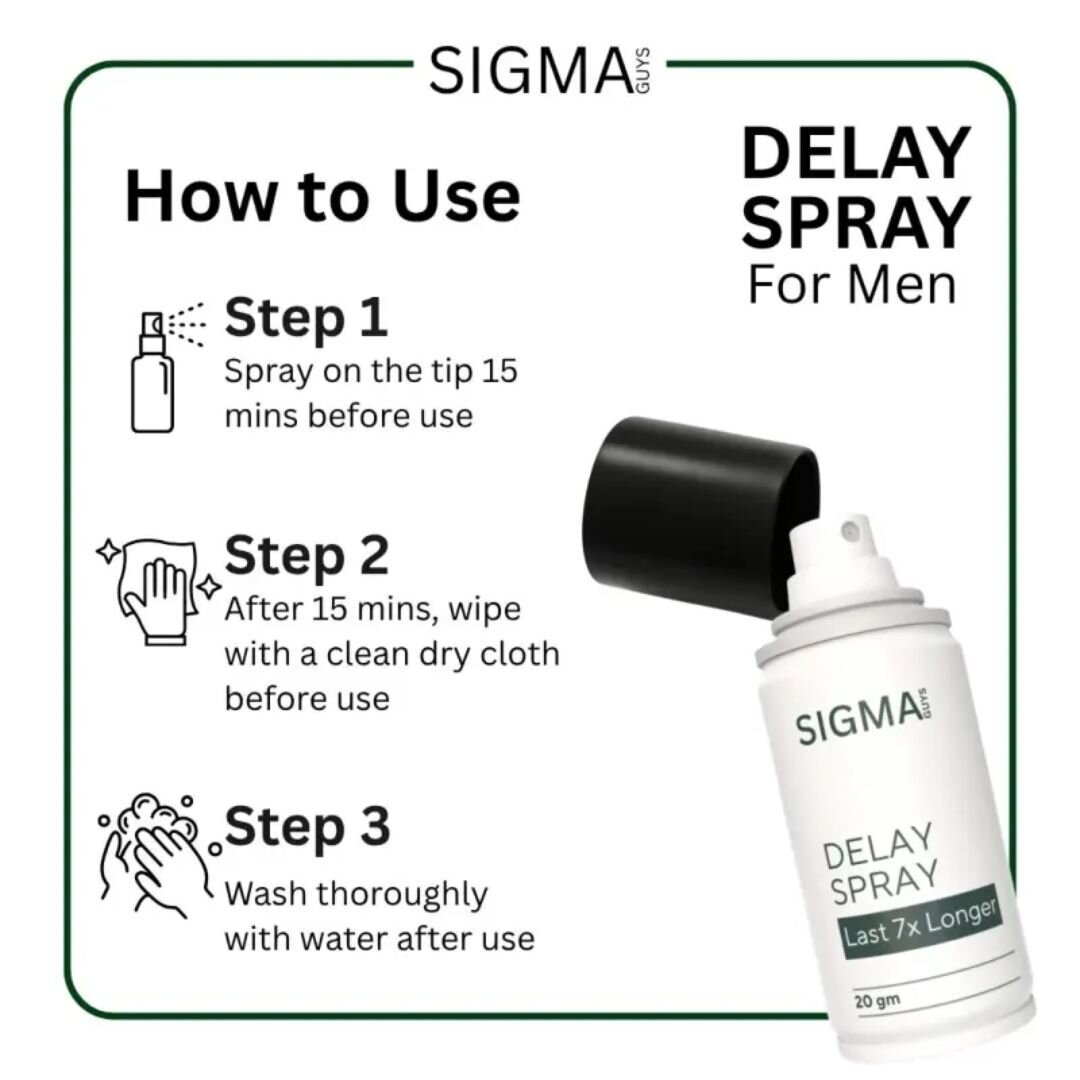 SIGMA GUYS

How to Use

DELAY SPRAY For Men

Step 1
Spray on the tip 15 mins before use

Step 2
After 15 mins, wipe with a clean dry cloth before use

Step 3
Wash thoroughly with water after use

SIGMA GUYS

DELAY SPRAY
Last 7x Longer

20 gm