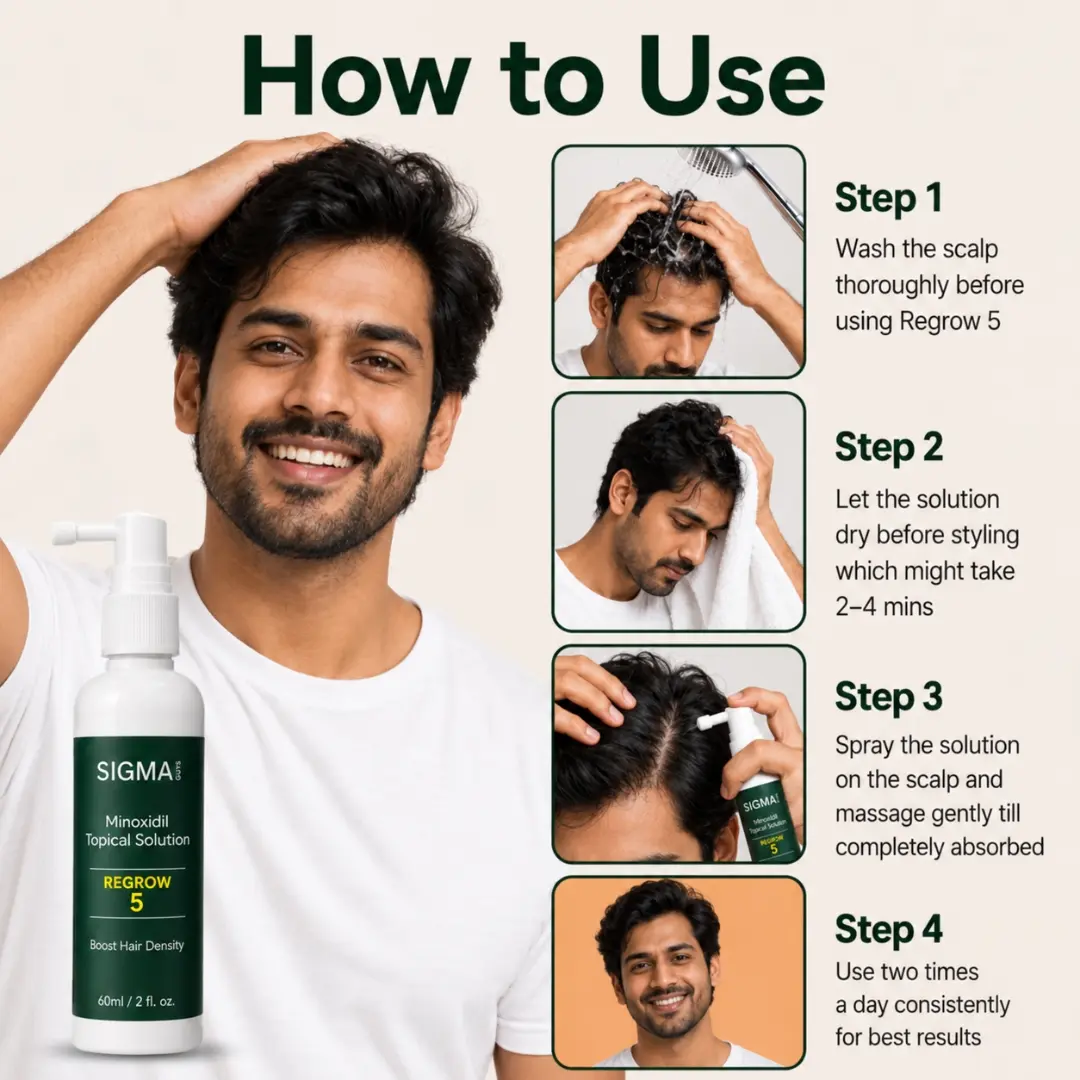 How to Use

SIGMA GUYS

Minoxidil Topical Solution

REGROW 5

Boost Hair Density

60ml / 2 fl. oz.

SIGMA

Minoxidil Topical Solution

REGROW 5

Step 1
Wash the scalp thoroughly before using Regrow 5

Step 2
Let the solution dry before styling which might take 2–4 mins

Step 3
Spray the solution on the scalp and massage gently till completely absorbed

Step 4
Use two times a day consistently for best results